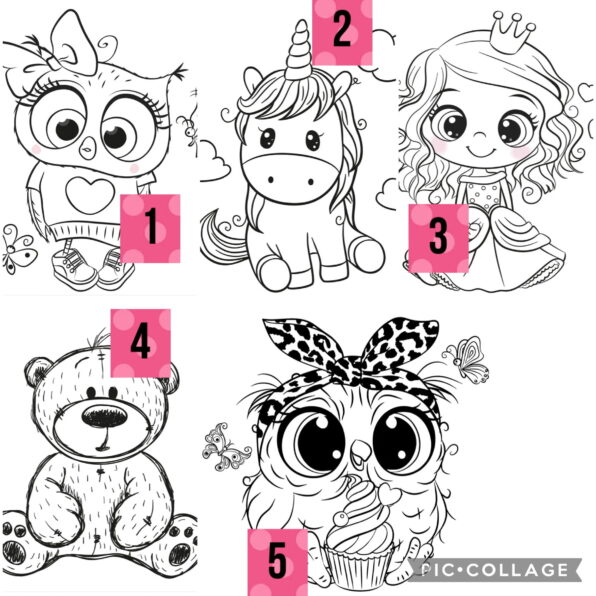 2

1

3

4

5

PIC•COLLAGE